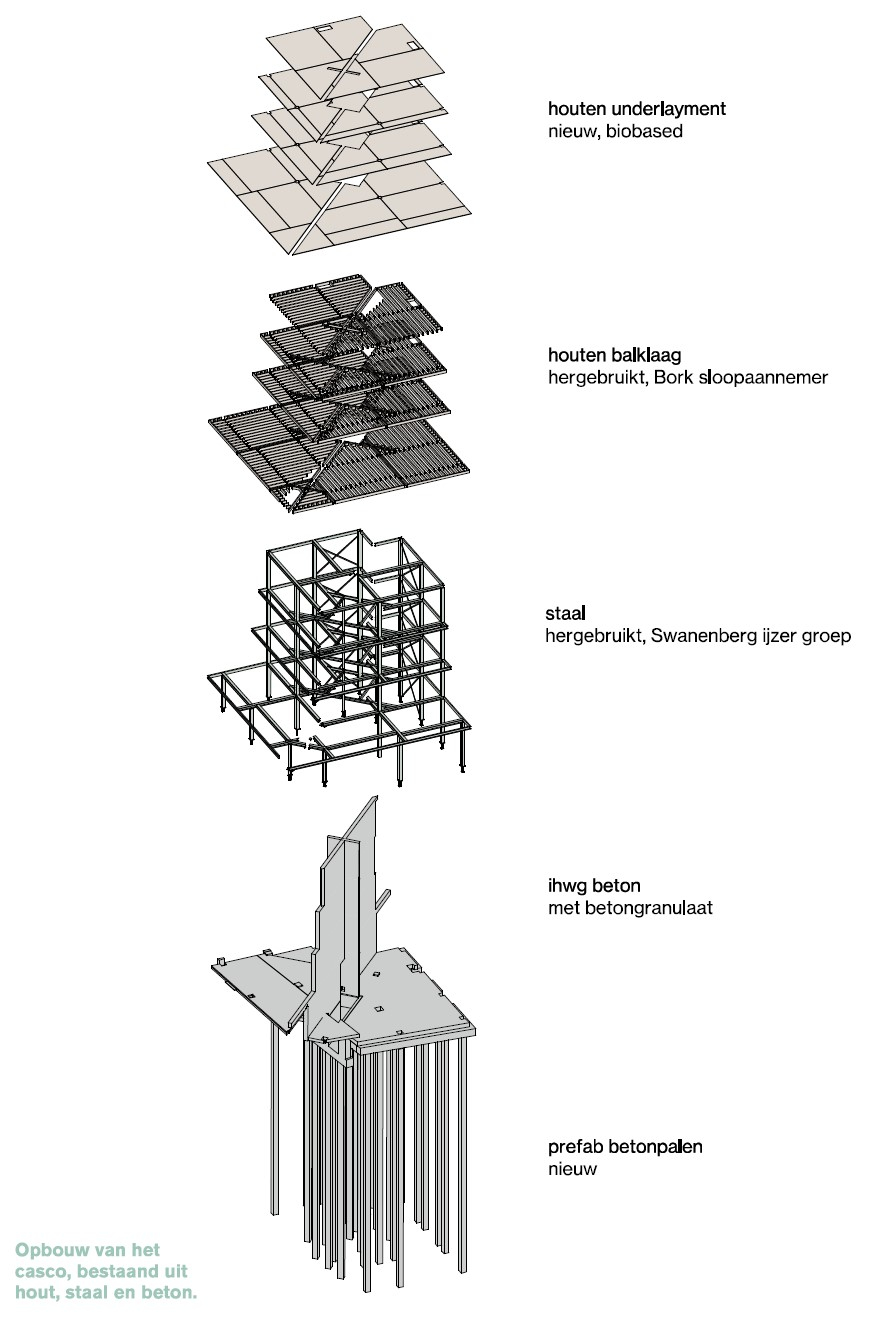 houten underlayment
nieuw, biobased

houten balklaag
hergebruikt, Bork sloopaannemer

staal
hergebruikt, Swanenberg ijzer groep

ihwg beton
met betongranulaat

prefab betonpalen
nieuw

Opbouw van het casco, bestaand uit hout, staal en beton.